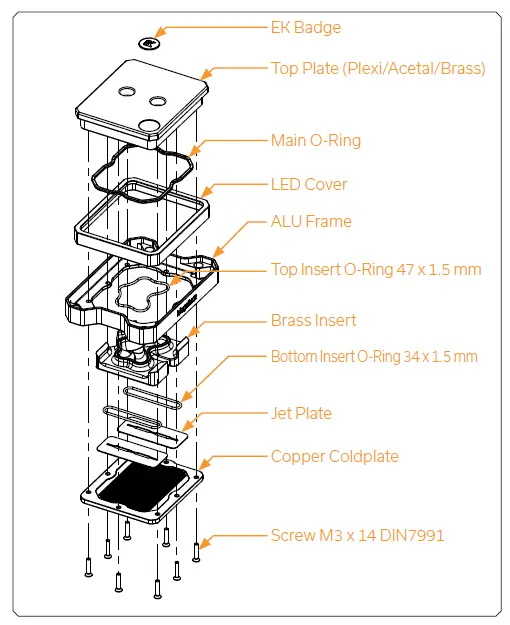 EK Badge

Top Plate (Plexi/Acetal/Brass)

Main O-Ring

LED Cover

ALU Frame

Top Insert O-Ring 47 x 1.5 mm

Brass Insert

Bottom Insert O-Ring 34 x 1.5 mm

Jet Plate

Copper Coldplate

Screw M3 x 14 DIN7991