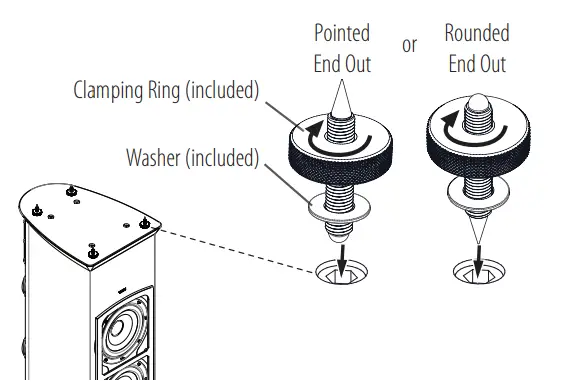 Pointed End Out

or

Rounded End Out

Clamping Ring (included)

Washer (included)