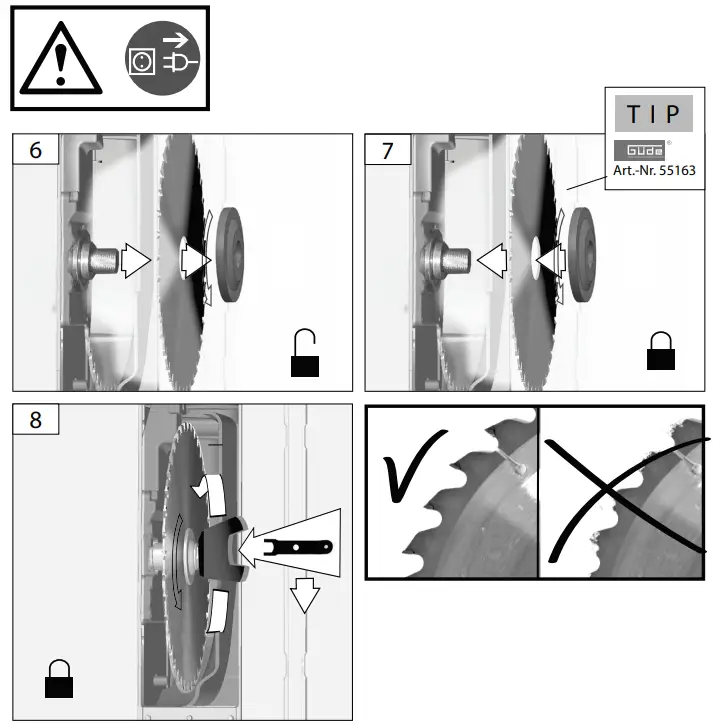 6

7

TIP

GÜDE®

Art.-Nr. 55163

8