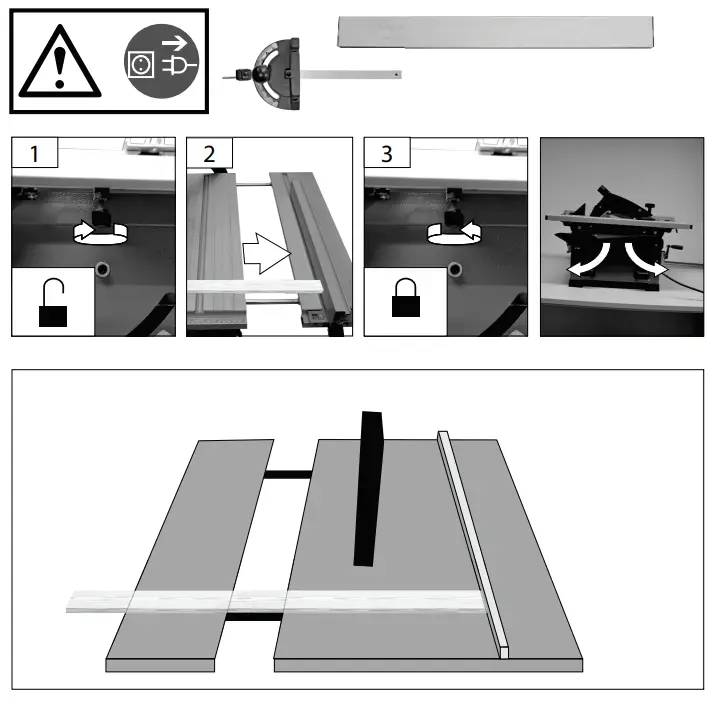 1

2

3