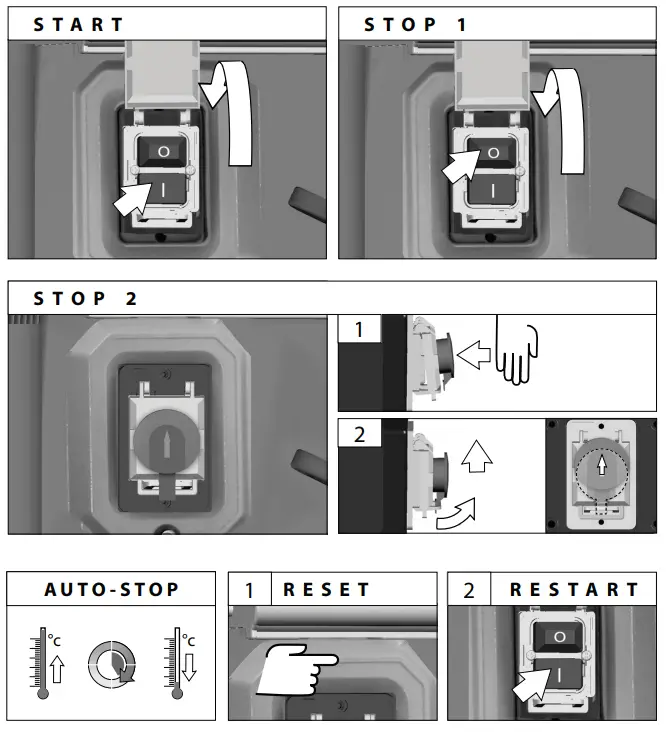 START

O

I

STOP 1

O

I

STOP 2

1

2

AUTO-STOP

°C

°C

1 RESET

2 RESTART

O

I