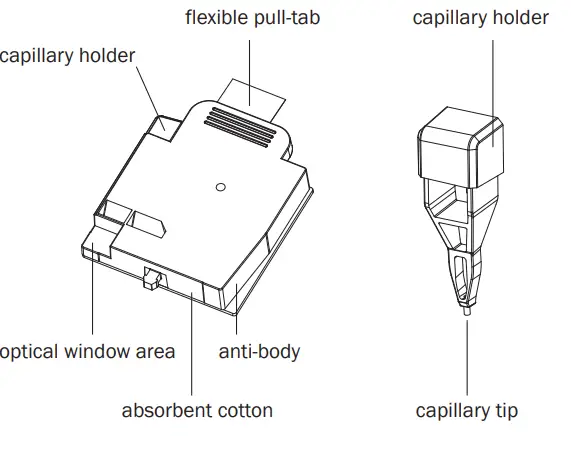 flexible pull-tab

capillary holder

capillary holder

optical window area

anti-body

absorbent cotton

capillary tip