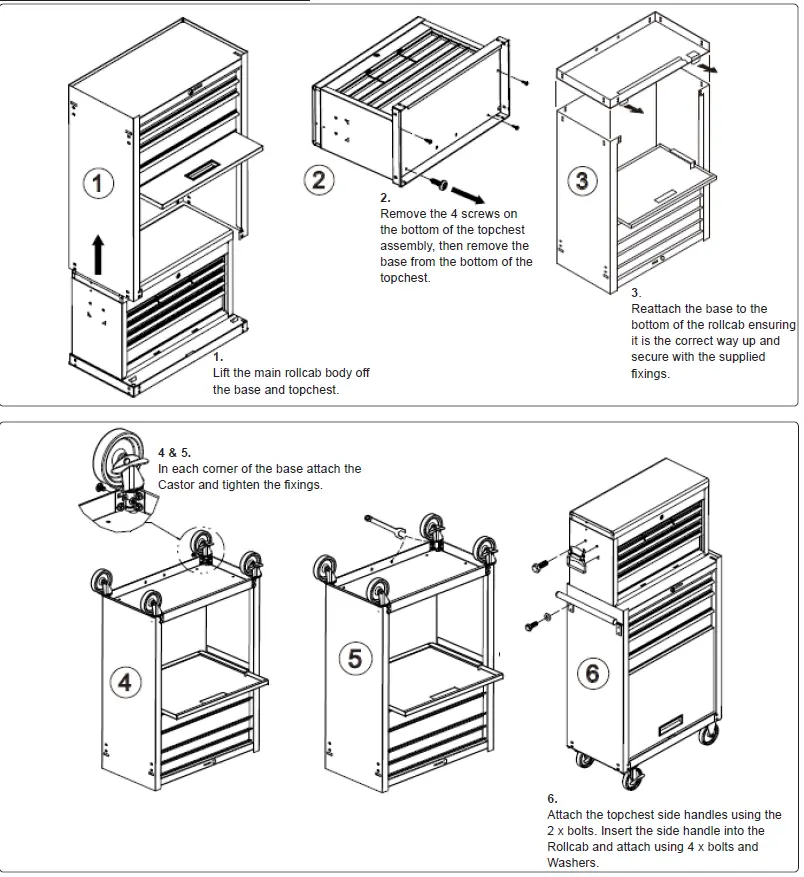 1

1.
Lift the main rollcab body off the base and topchest.

2

2.
Remove the 4 screws on the bottom of the topchest assembly, then remove the base from the bottom of the topchest.

3

3.
Reattach the base to the bottom of the rollcab ensuring it is the correct way up and secure with the supplied fixings.

4 & 5.
In each corner of the base attach the Castor and tighten the fixings.

4

5

6

6.
Attach the topchest side handles using the 2 x bolts. Insert the side handle into the Rollcab and attach using 4 x bolts and Washers.