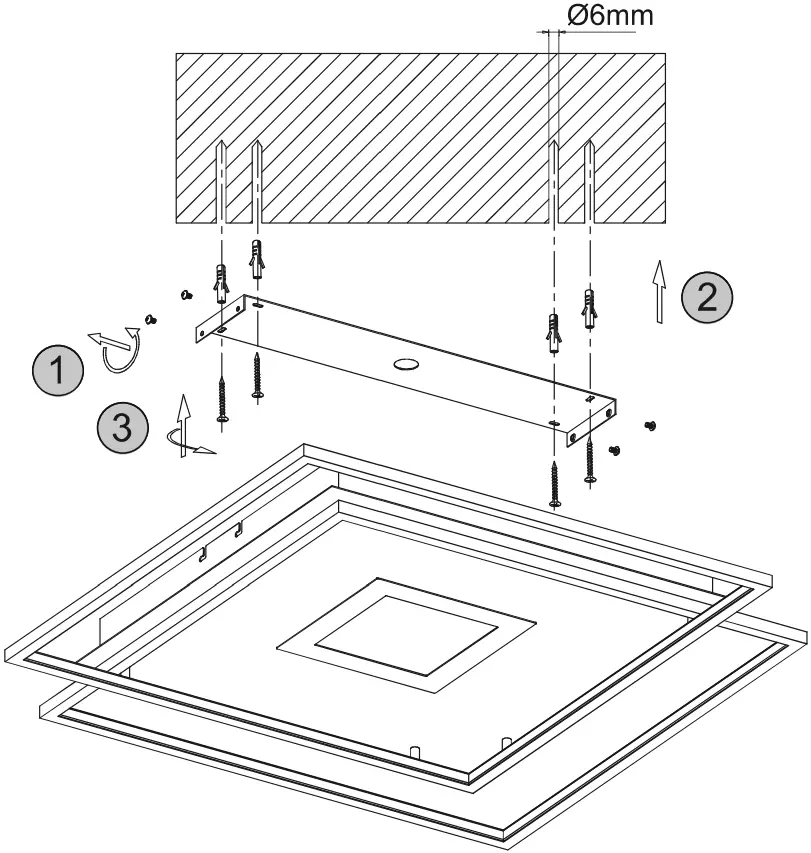 Ø6mm

2

1

3