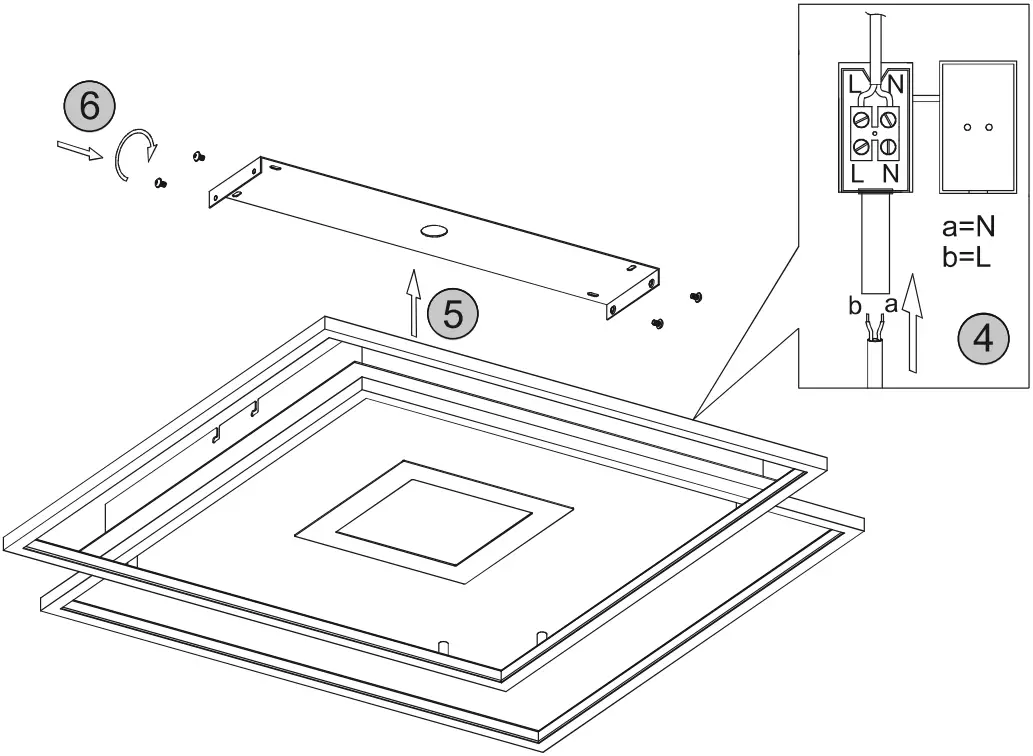 6

5

L N

L N

a=N
b=L

b a

4