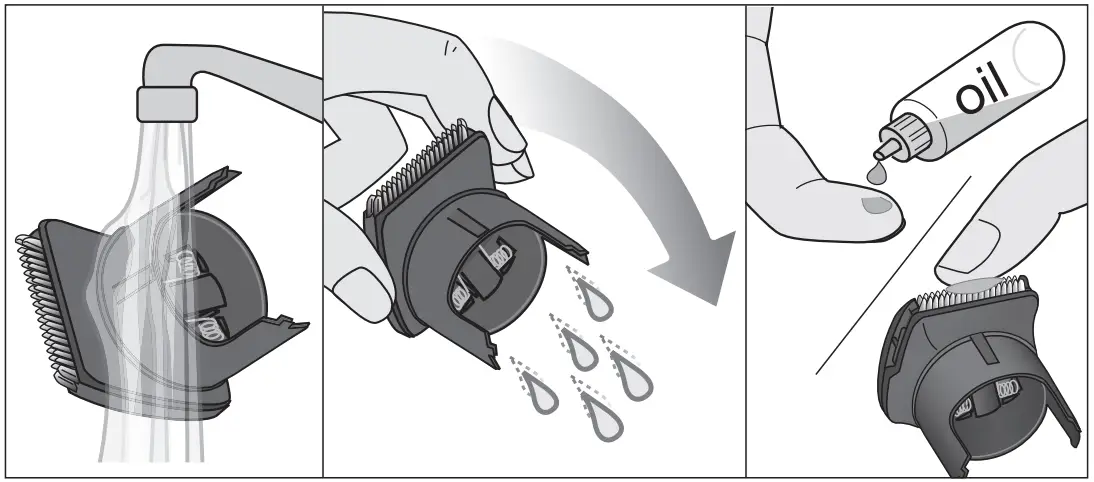 oil