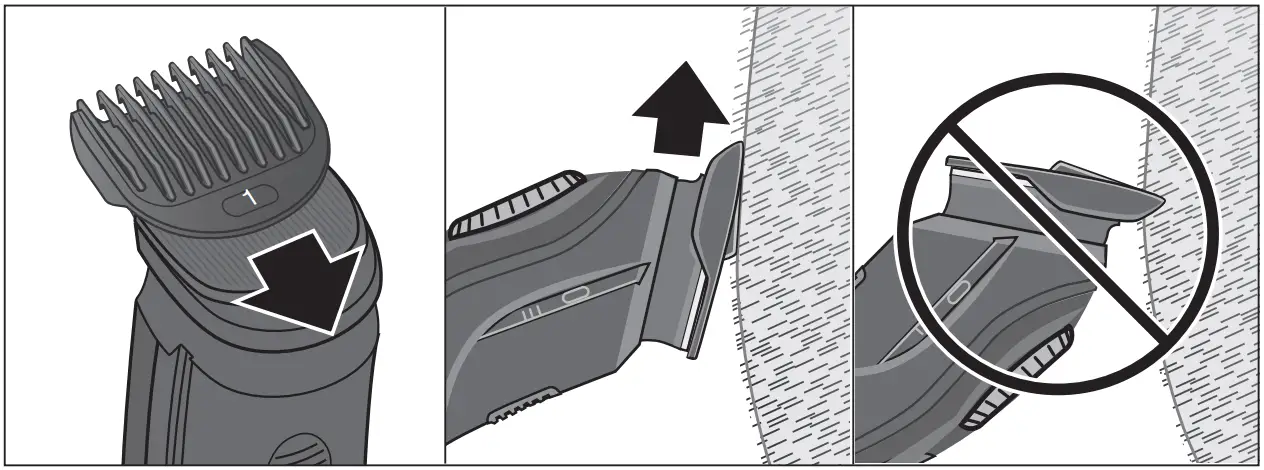 1