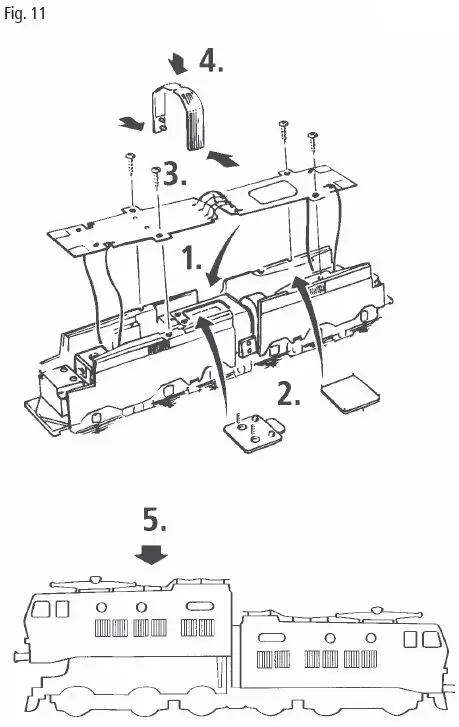 Fig. 11

4.

3.

1.

2.

5.