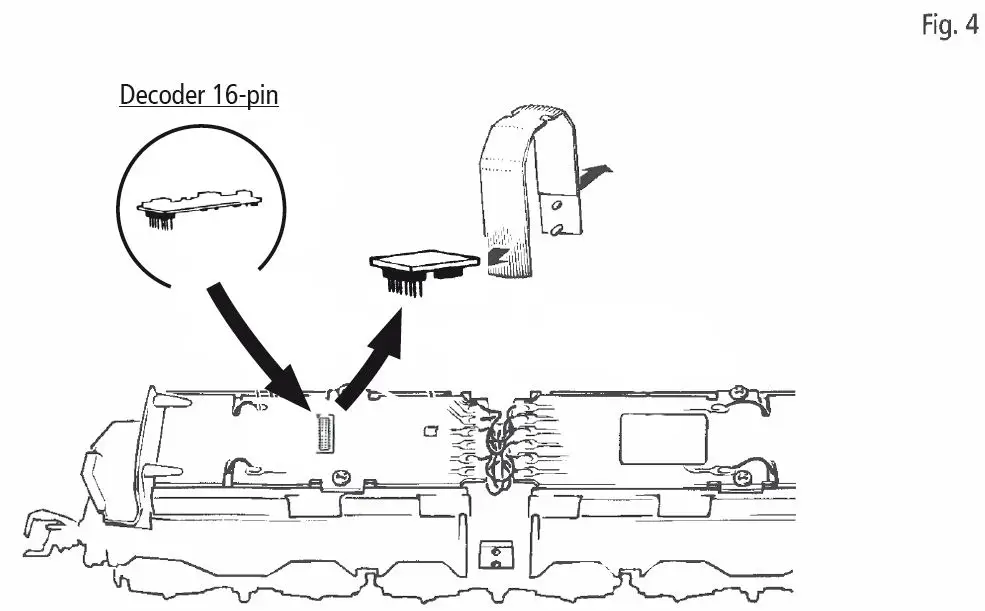 Fig. 4

Decoder 16-pin