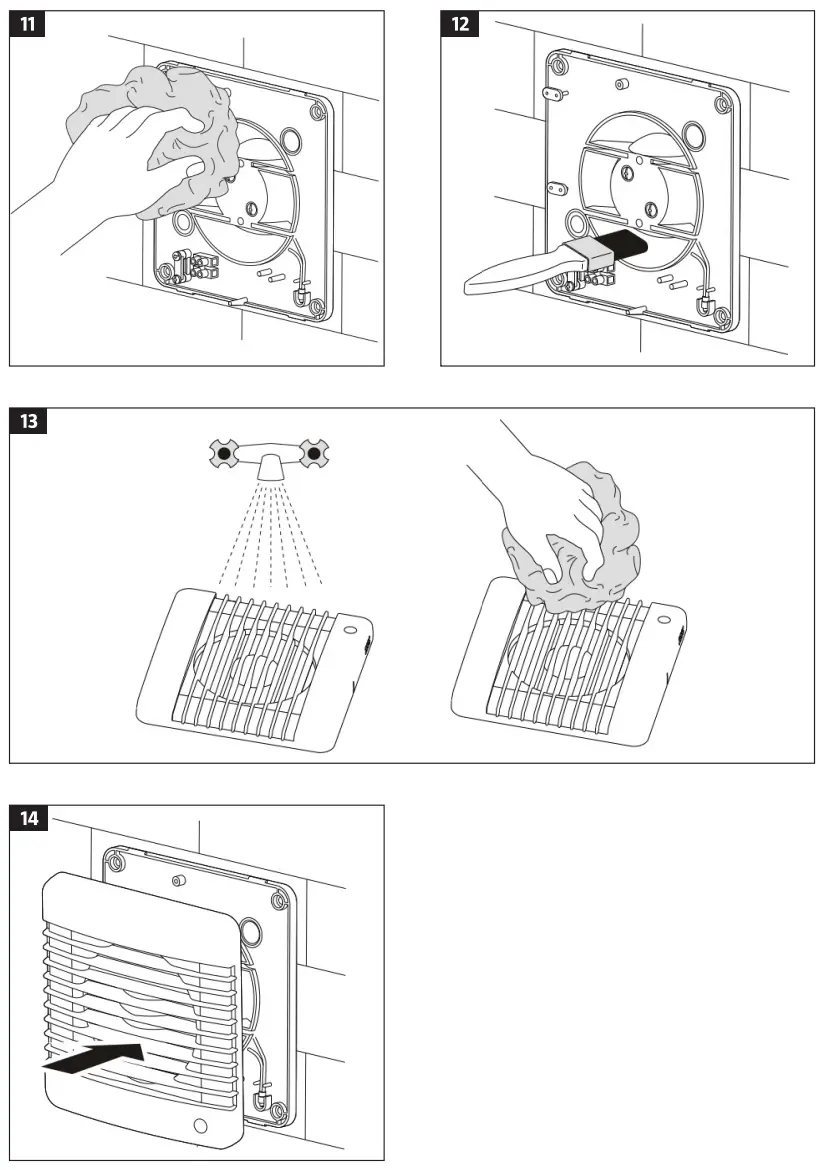 11

12

13

14