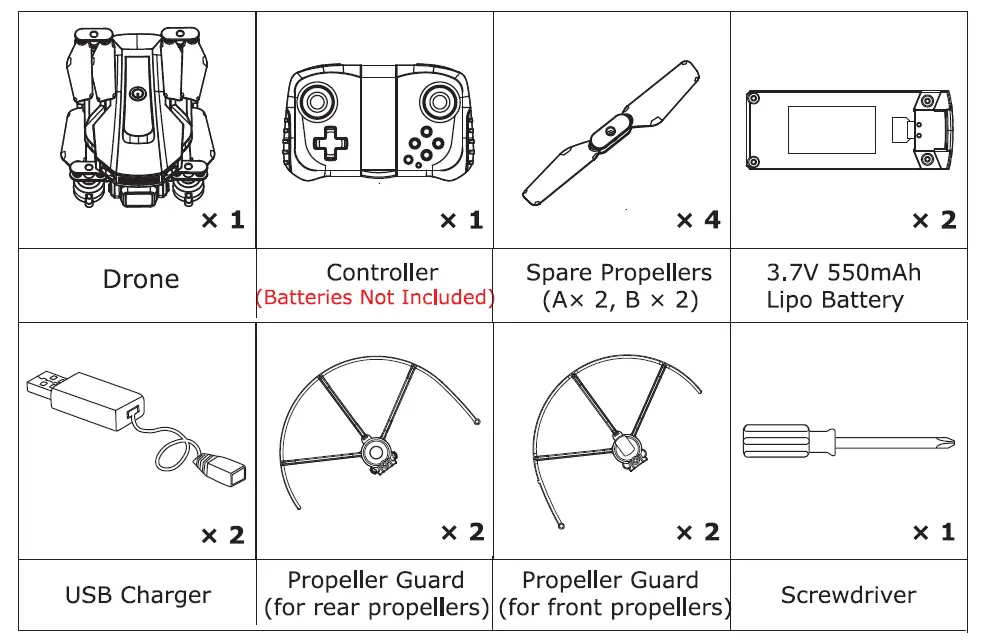 | × 1 | × 1 | × 4 | × 2 |
|---|---|---|---|
| Drone | Controller (Batteries Not Included) | Spare Propellers (A× 2, B × 2) | 3.7V 550mAh Lipo Battery |
| × 2 | × 2 | × 2 | × 1 |
| USB Charger | Propeller Guard (for rear propellers) | Propeller Guard (for front propellers) | Screwdriver |