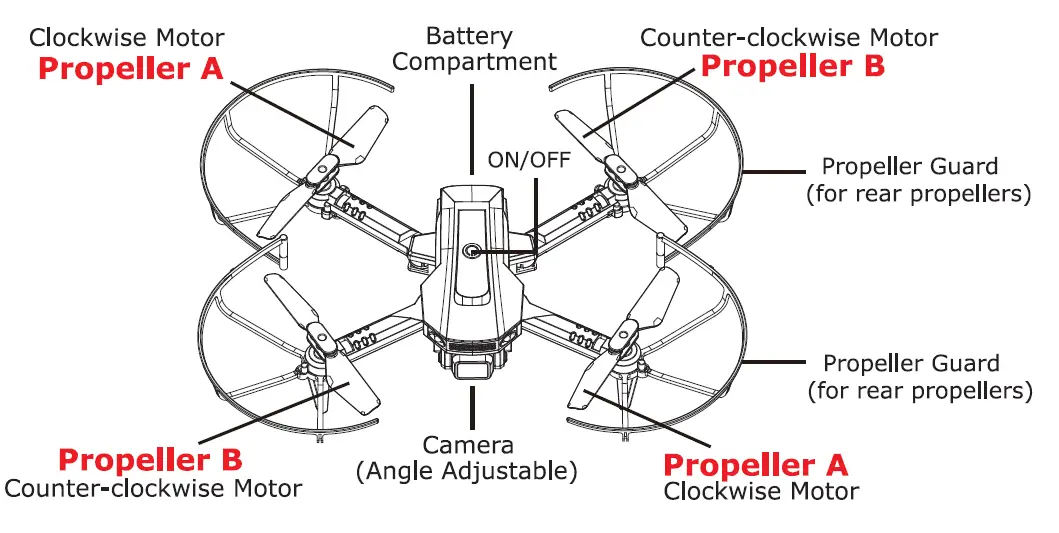 Clockwise Motor
Propeller A

Battery Compartment

Counter-clockwise Motor
Propeller B

ON/OFF

Propeller Guard
(for rear propellers)

Propeller Guard
(for rear propellers)

Propeller B
Counter-clockwise Motor

Camera
(Angle Adjustable)

Propeller A
Clockwise Motor