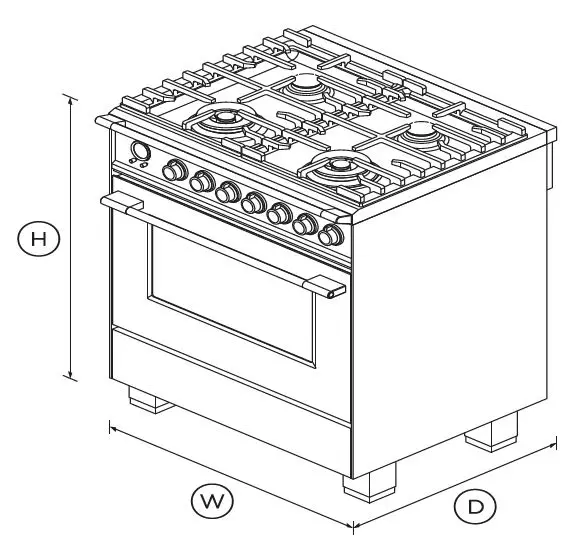 H

W

D