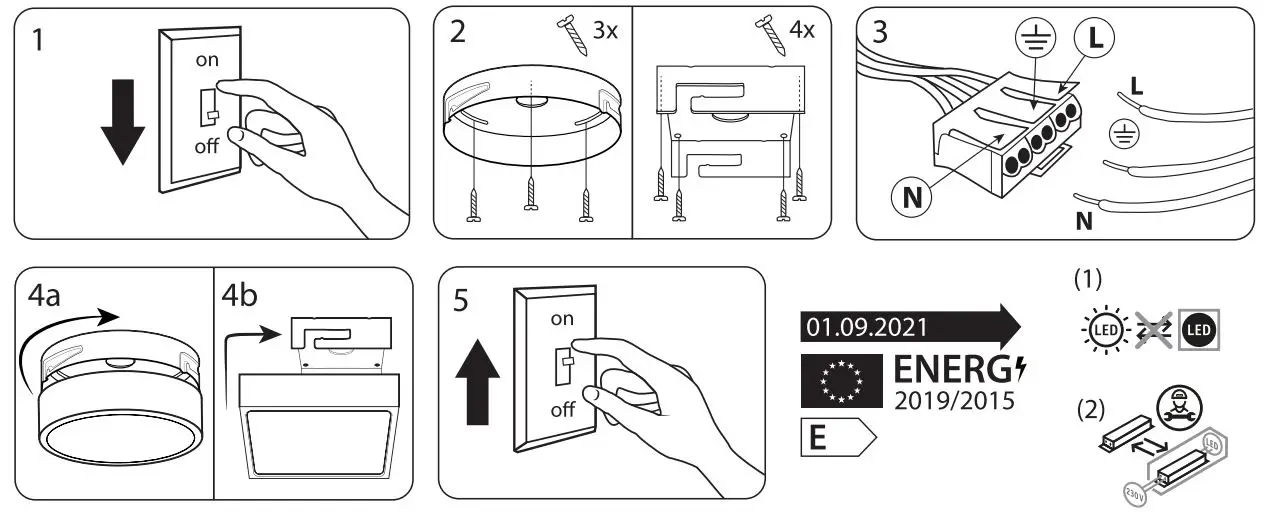 1

on

off

2

3x

4x

3

L

L

N

N

4a

4b

5

on

off

01.09.2021

ENERG

2019/2015

E

(1)

LED

LED

(2)

LED

230V