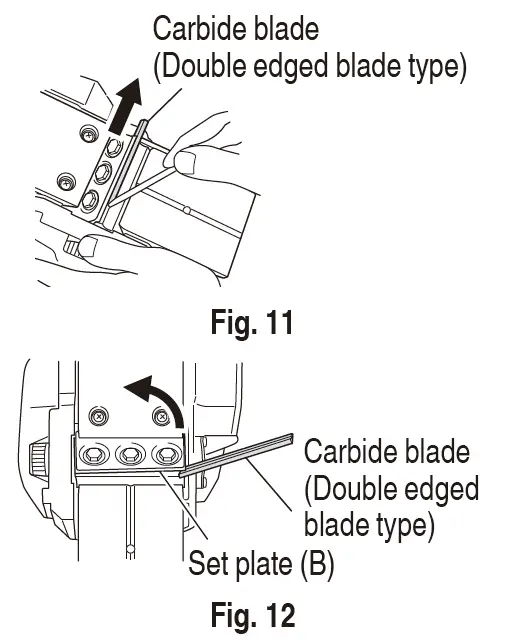 Carbide blade
(Double edged blade type)

Fig. 11

Carbide blade
(Double edged
blade type)

Set plate (B)

Fig. 12