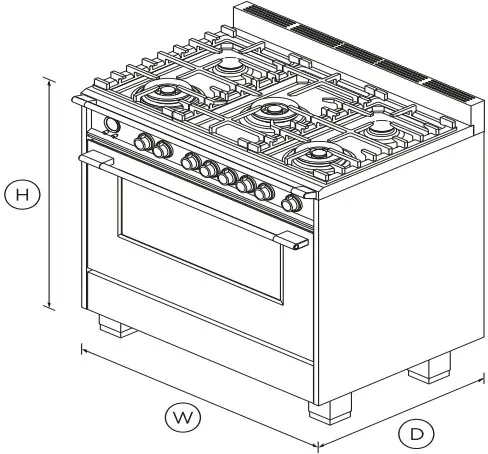 H

W

D