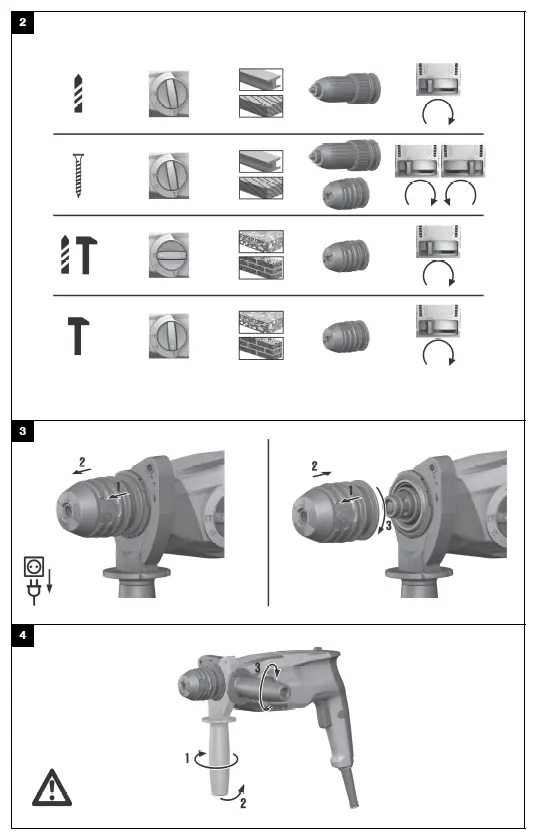 2

3

2

1

2

1

3

4

3

1

2