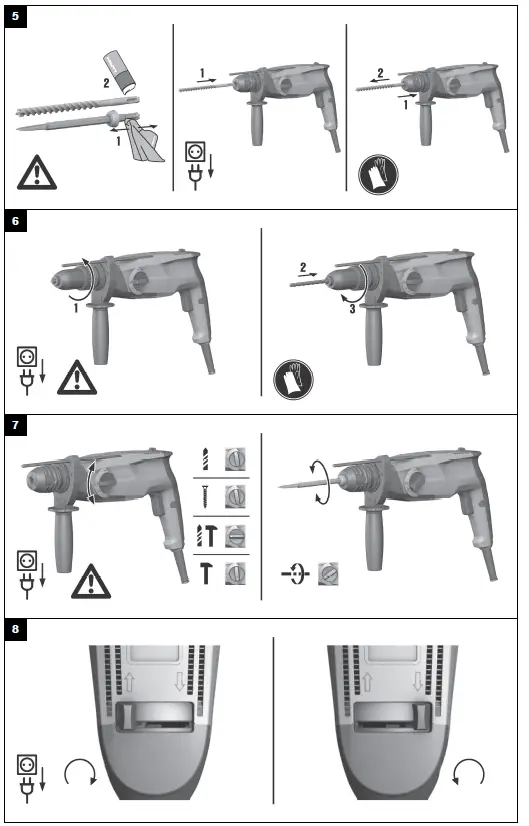 5

2

1

1

2

1

6

1

2

3

7

8