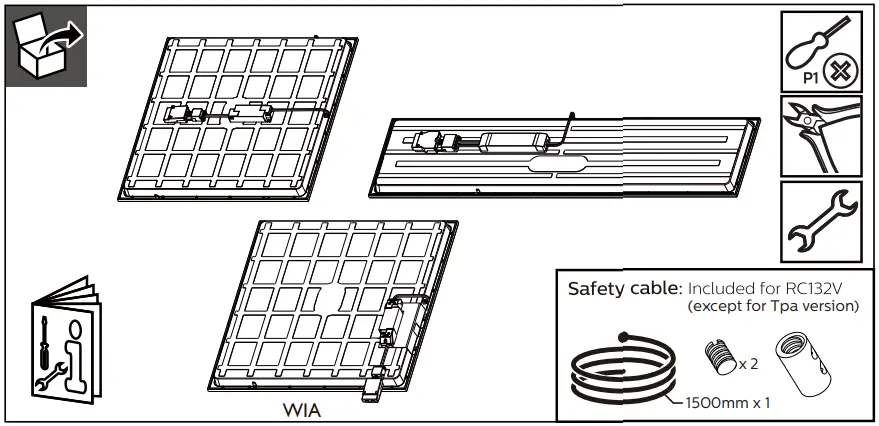 P1

WIA

Safety cable: Included for RC132V
(except for Tpa version)

x 2

1500mm x 1