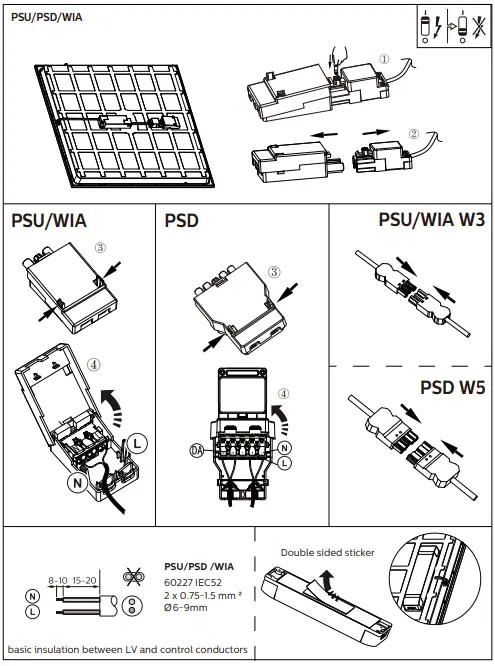 PSU/PSD/WIA

①

②

PSU/WIA

③

④

L

N

PSD

③

④

DA

N

L

PSU/WIA W3

PSD W5

8-10 15-20

N

L

PSU/PSD /WIA

60227 IEC52
2 x 0.75-1.5 mm ²
Ø6-9mm

basic insulation between LV and control conductors

Double sided sticker