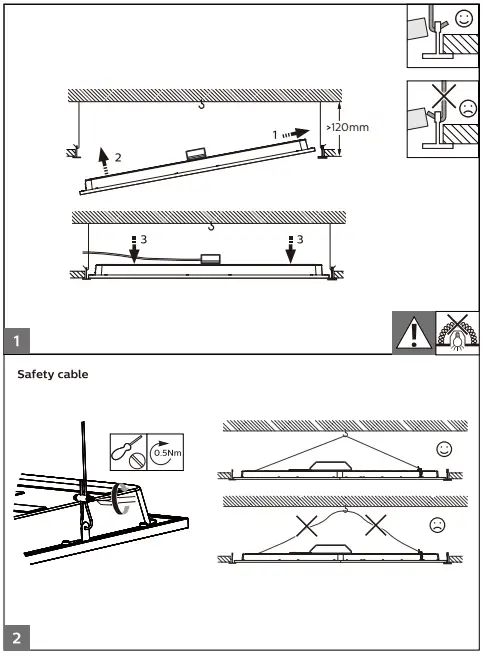 >120mm

1

2

3

3

1

Safety cable

0.5Nm

2