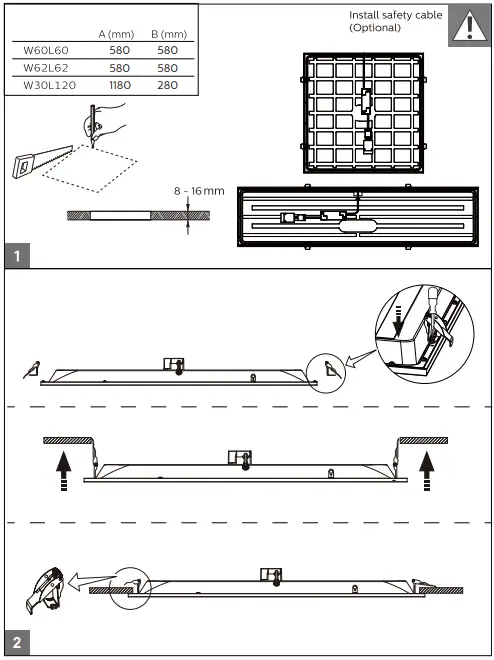 |  | A (mm) | B (mm) |
|---|---|---|
| W60L60 | 580 | 580 |
| W62L62 | 580 | 580 |
| W30L120 | 1180 | 280 |

Install safety cable (Optional)

8 - 16 mm

1

2