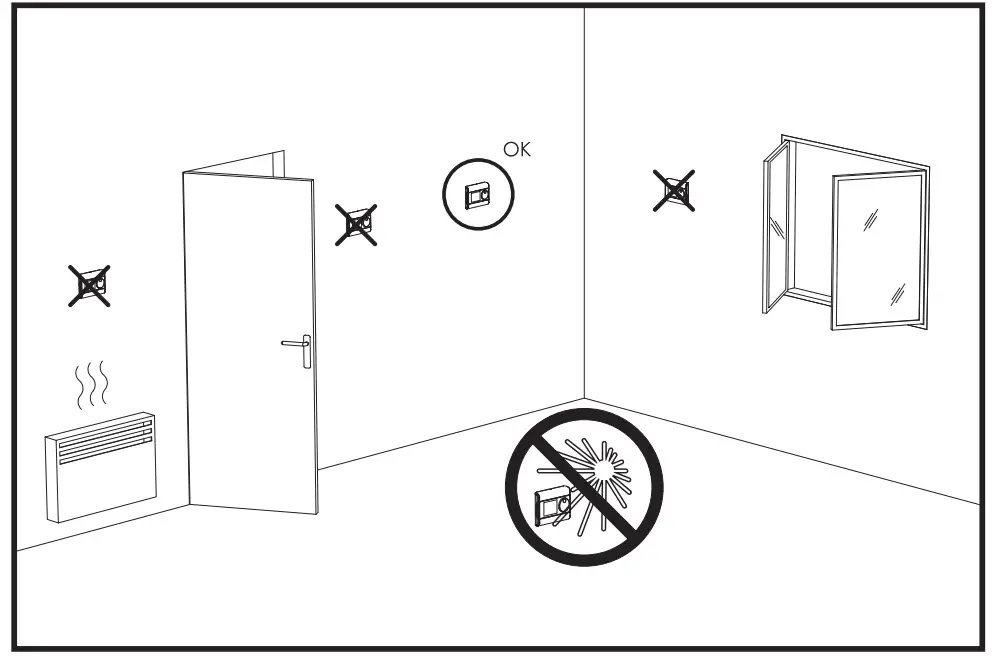 OK