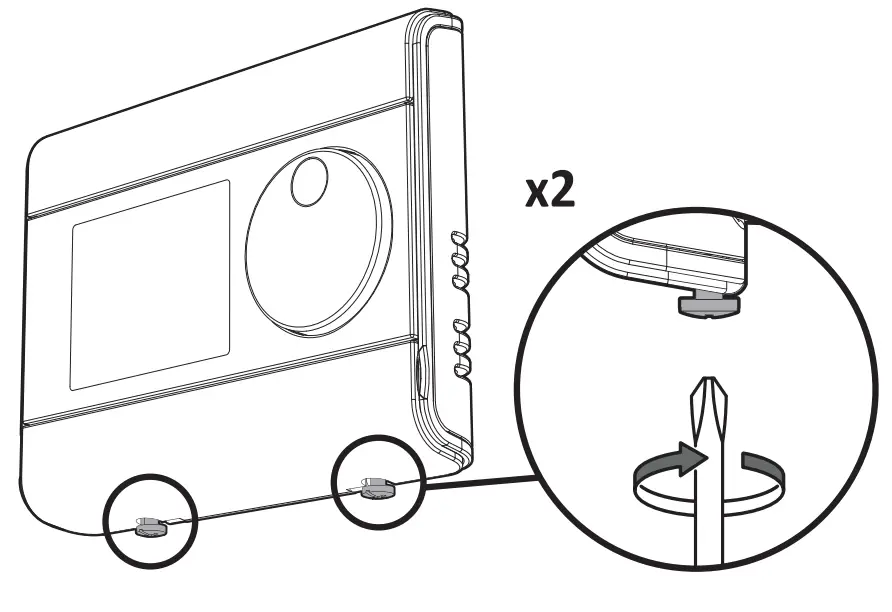 x2