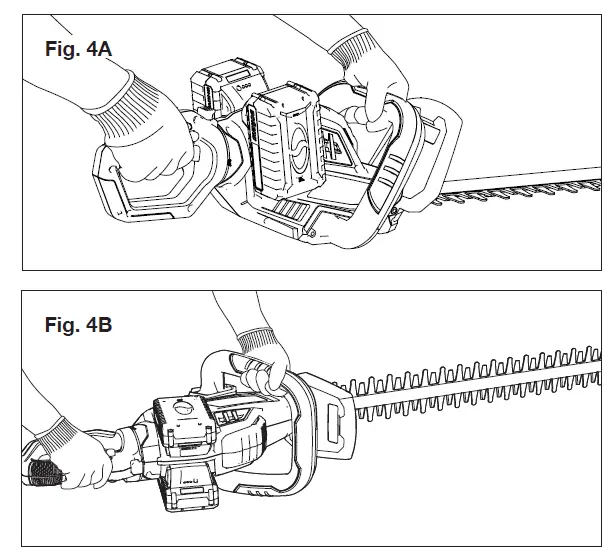 Fig. 4A

Fig. 4B