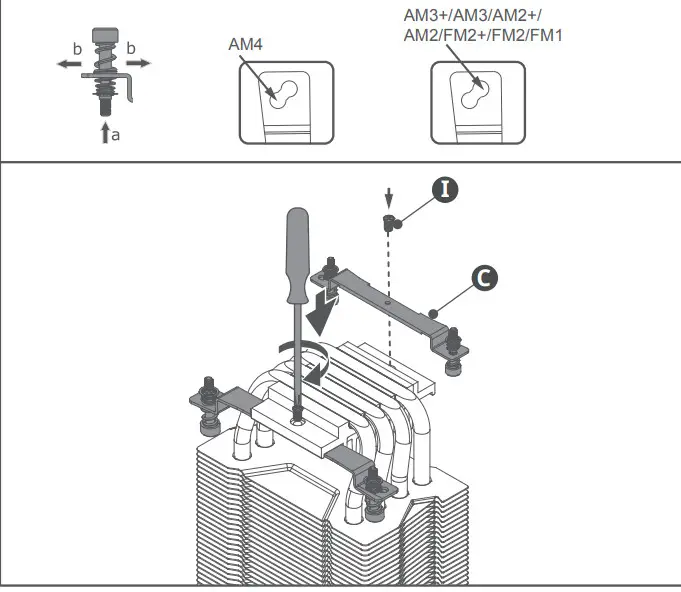 b b
a

AM4

AM3+/AM3/AM2+/
AM2/FM2+/FM2/FM1

I

C