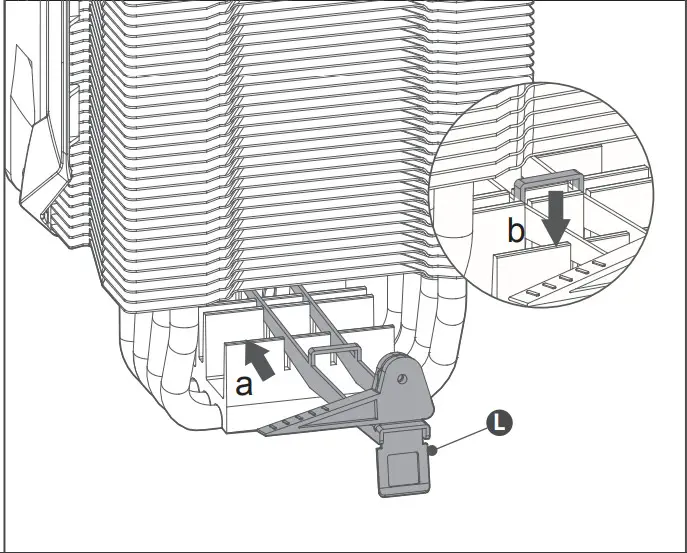 b
a
L