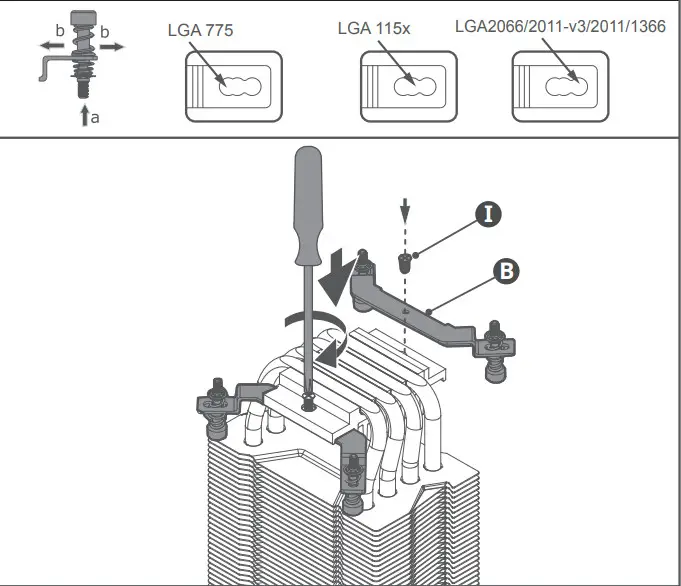 b b
a
LGA 775
LGA 115x
LGA2066/2011-v3/2011/1366
I
B