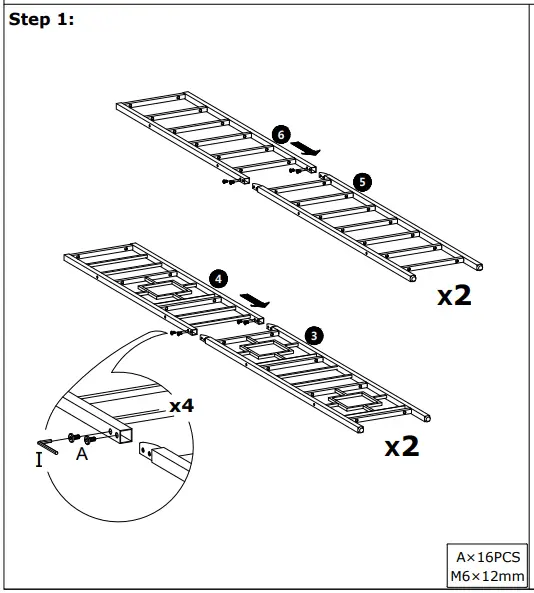 Step 1:

6

5

x2

4

3

x4

I

A

x2

A×16PCS
M6×12mm