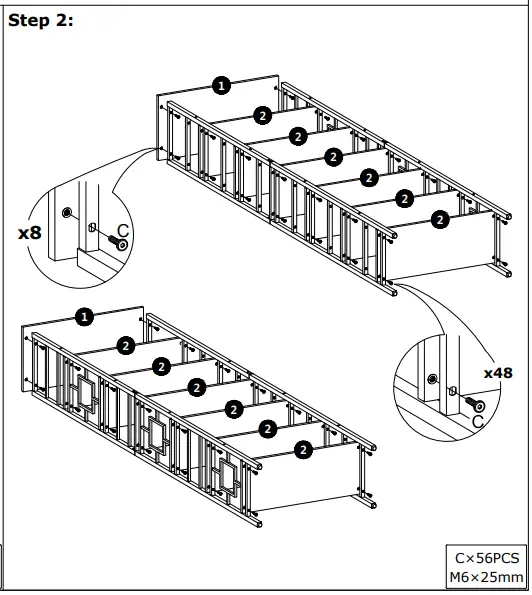 Step 2:

1
2
2
2
2
2
2

x8
C

1
2
2
2
2
2
2

x48
C

C×56PCS
M6×25mm