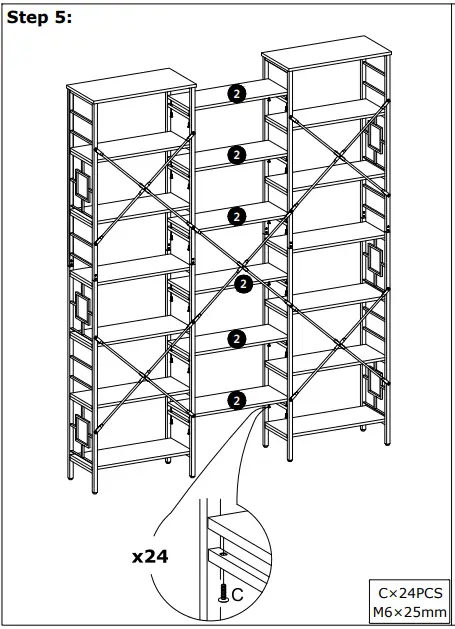 Step 5:

2

2

2

2

2

2

x24

C

C×24PCS
M6×25mm