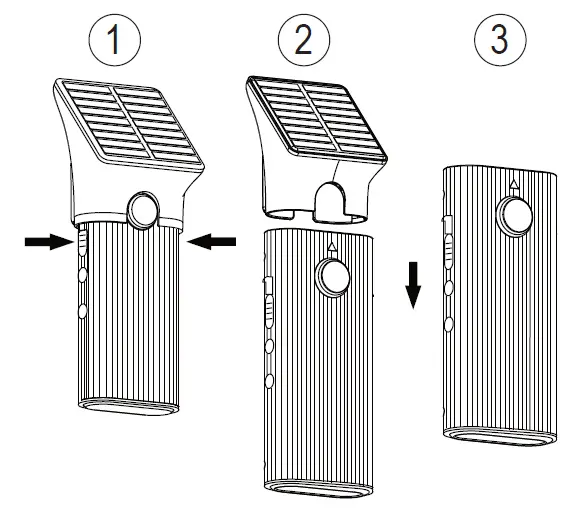 1

2

3