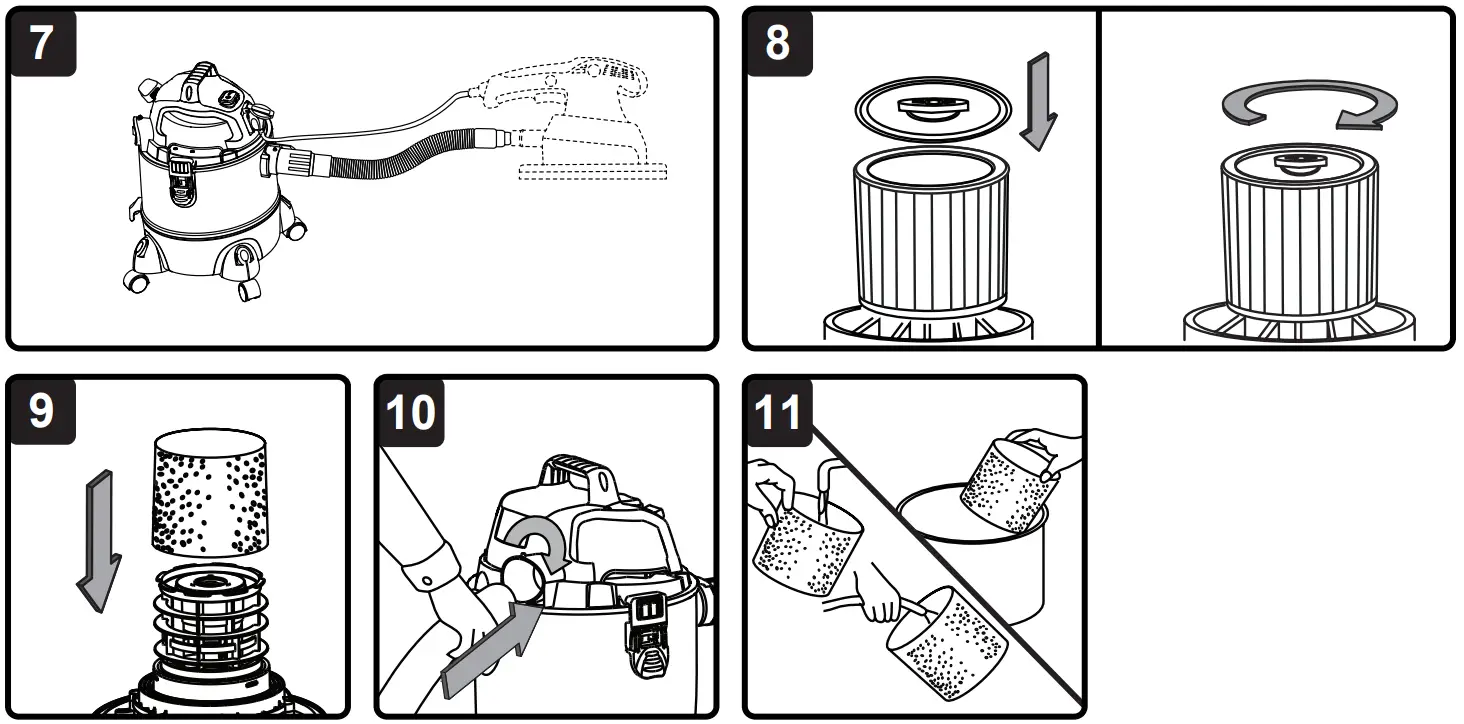 7

8

9

10

11