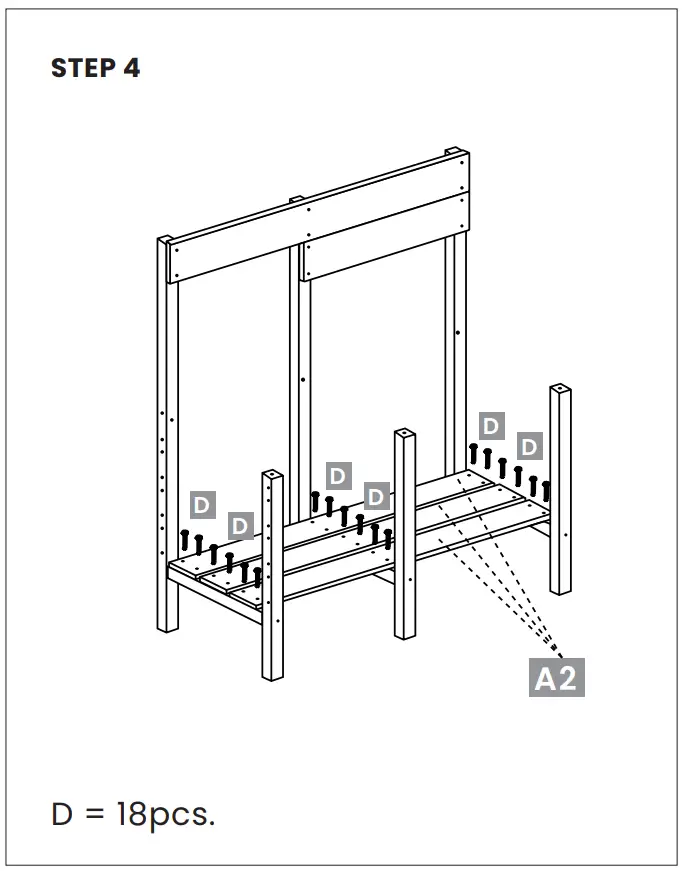 STEP 4

D

D

D

D

D

D

A2

D = 18pcs.