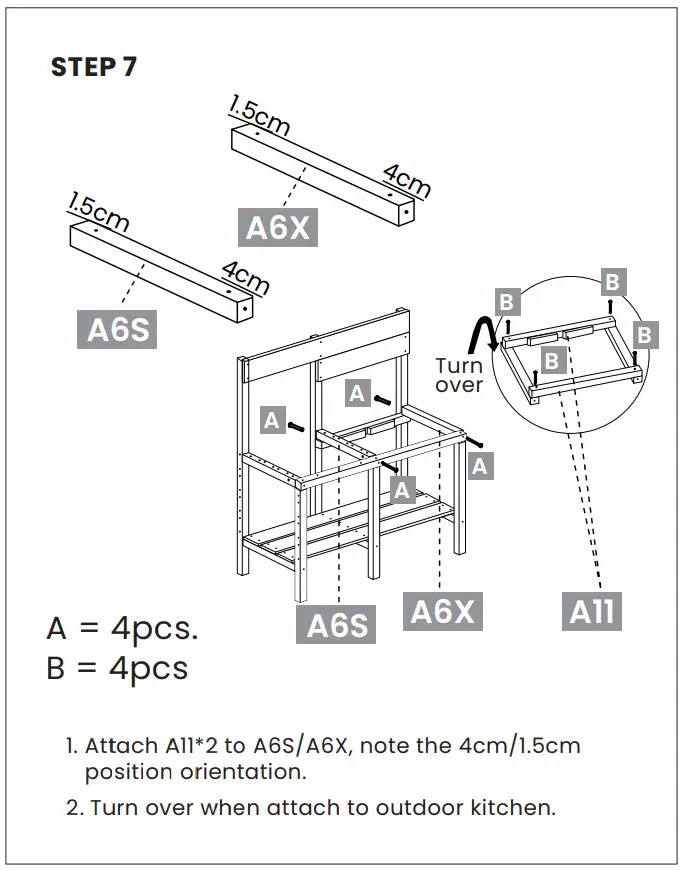 STEP 7

1.5cm
4cm
A6X

1.5cm
4cm
A6S

B
B
B
B
Turn over

A
A
A
A

A6S
A6X
A11

A = 4pcs.
B = 4pcs

1. Attach A11*2 to A6S/A6X, note the 4cm/1.5cm position orientation.
2. Turn over when attach to outdoor kitchen.