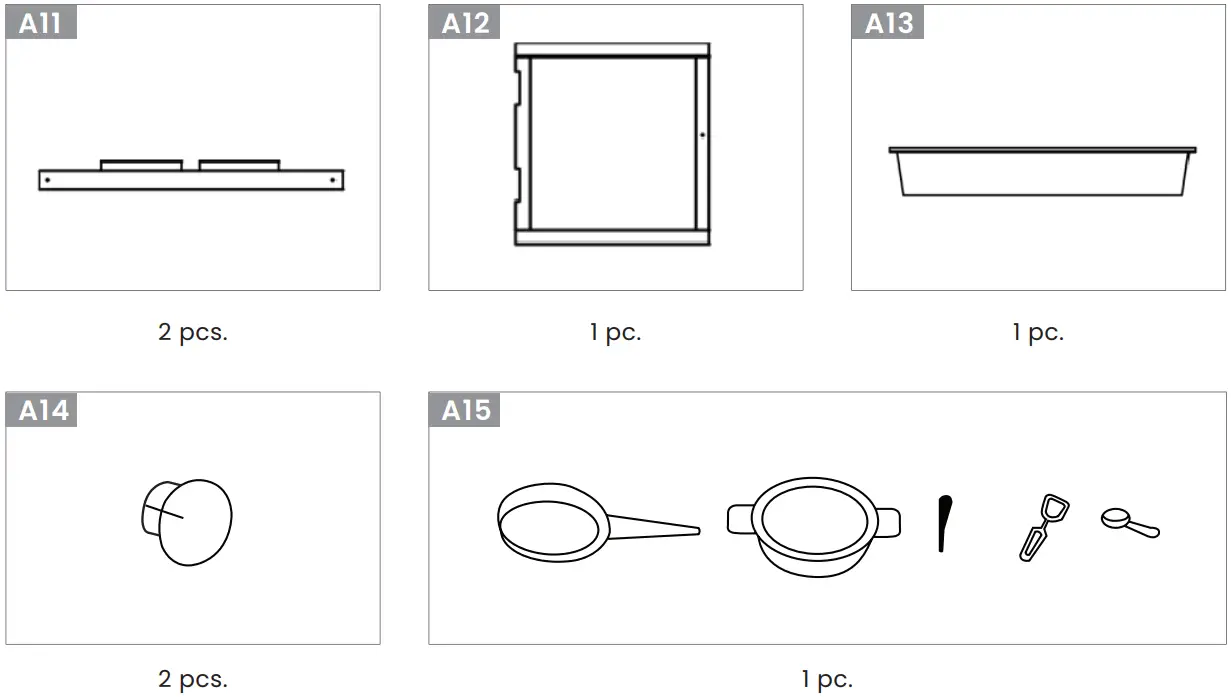 A11

2 pcs.

A12

1 pc.

A13

1 pc.

A14

2 pcs.

A15

1 pc.