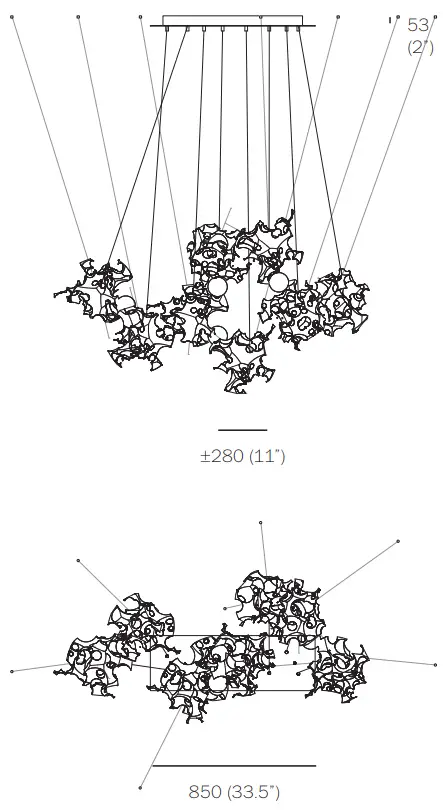 53
(2")

±280 (11")

850 (33.5")