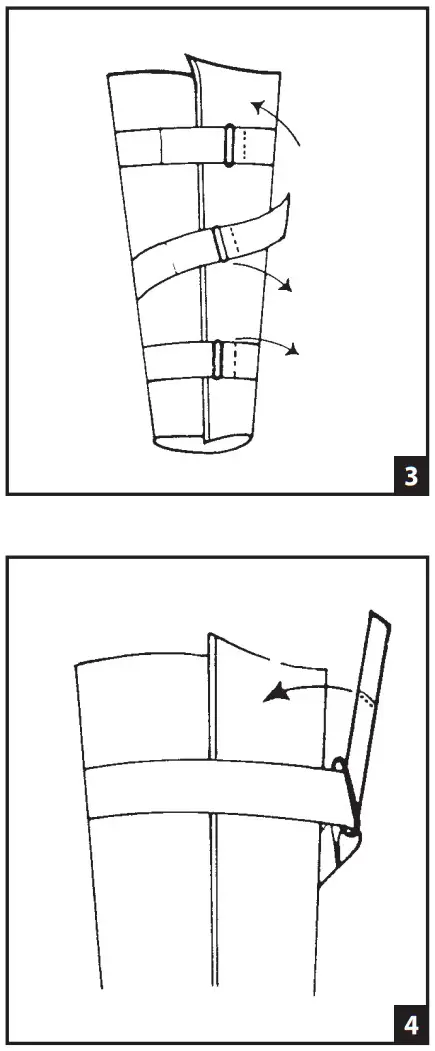 3

4