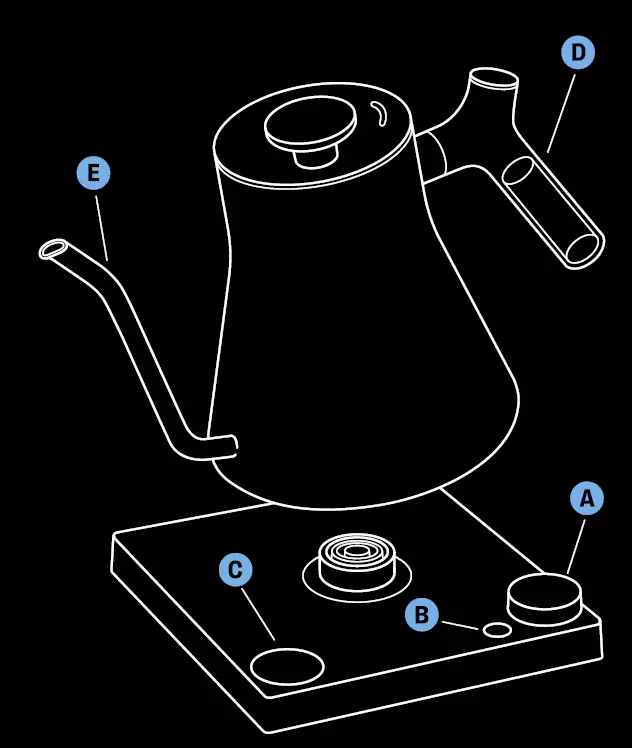 D
E
A
C
B