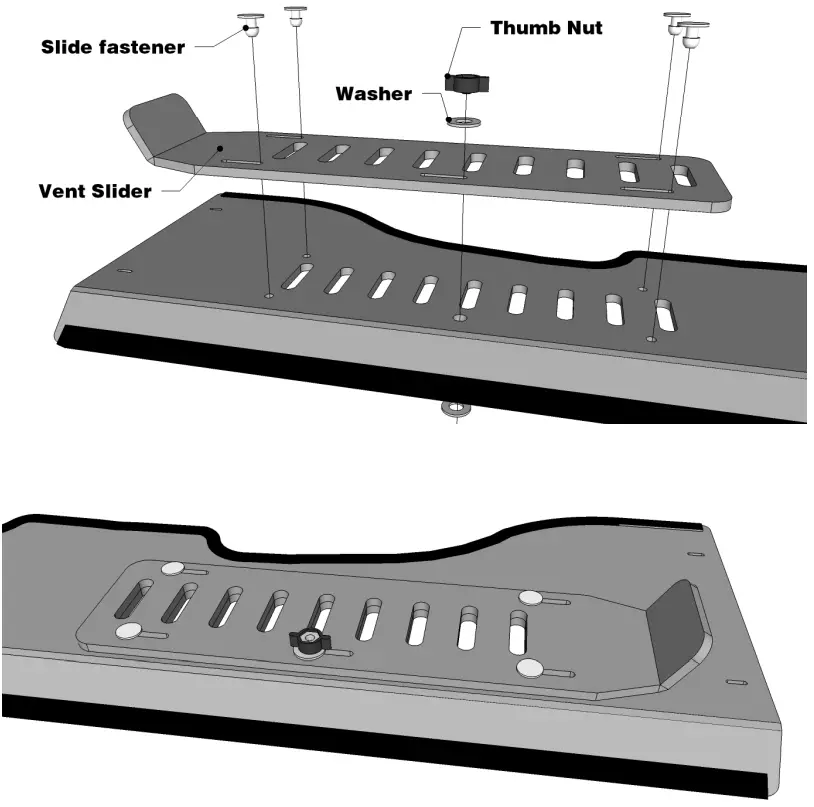 Slide fastener

Thumb Nut

Washer

Vent Slider