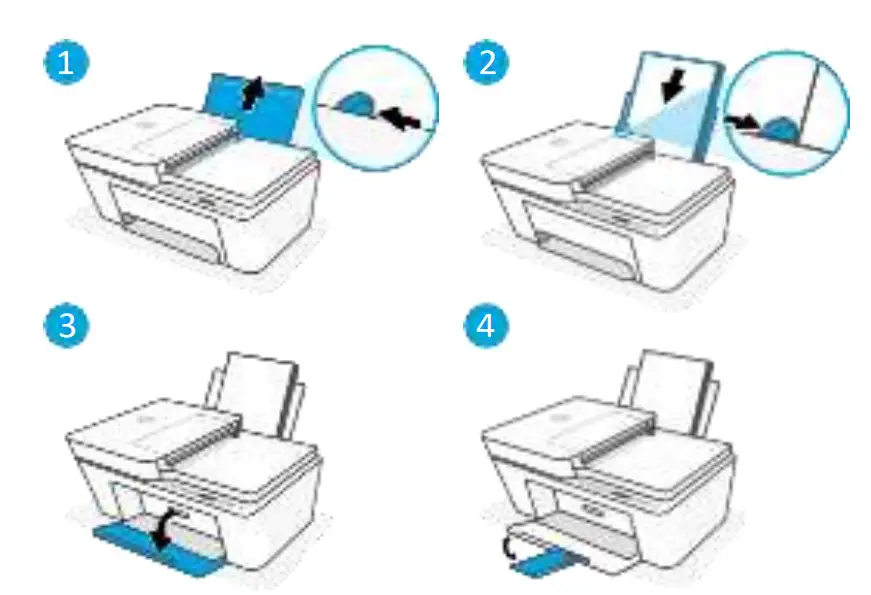 1

2

3

4