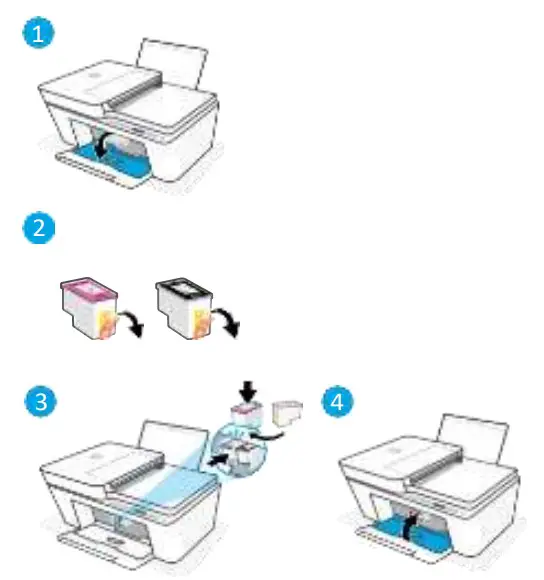 1

2

3

4