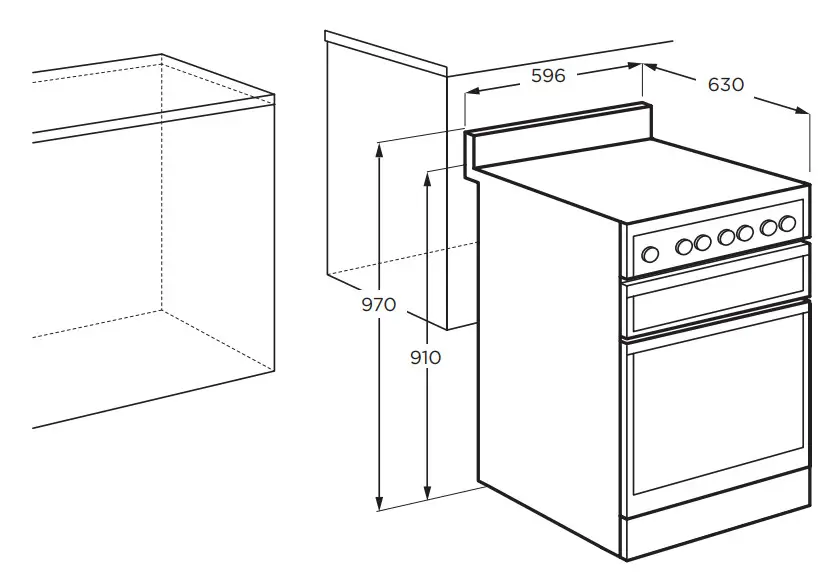 596
630
970
910