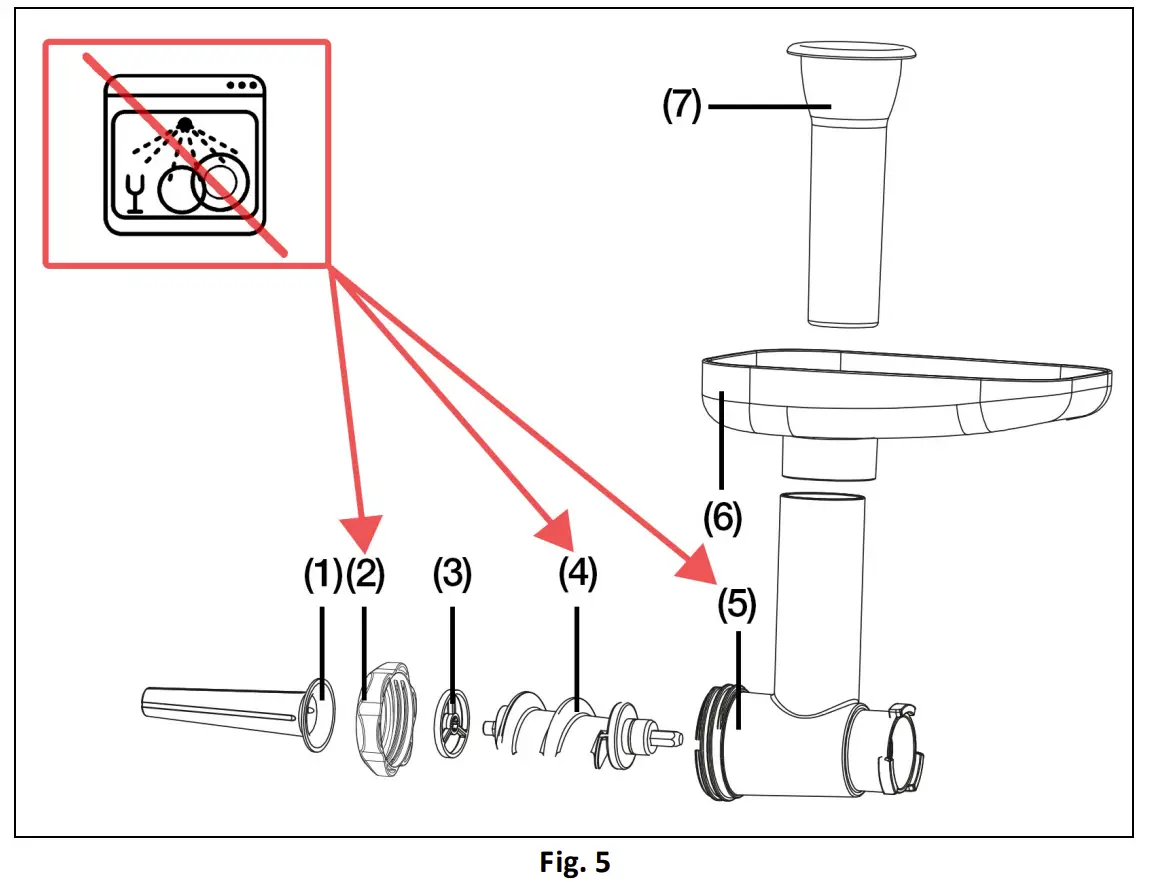 (7)

(6)

(1) (2) (3) (4) (5)

Fig. 5