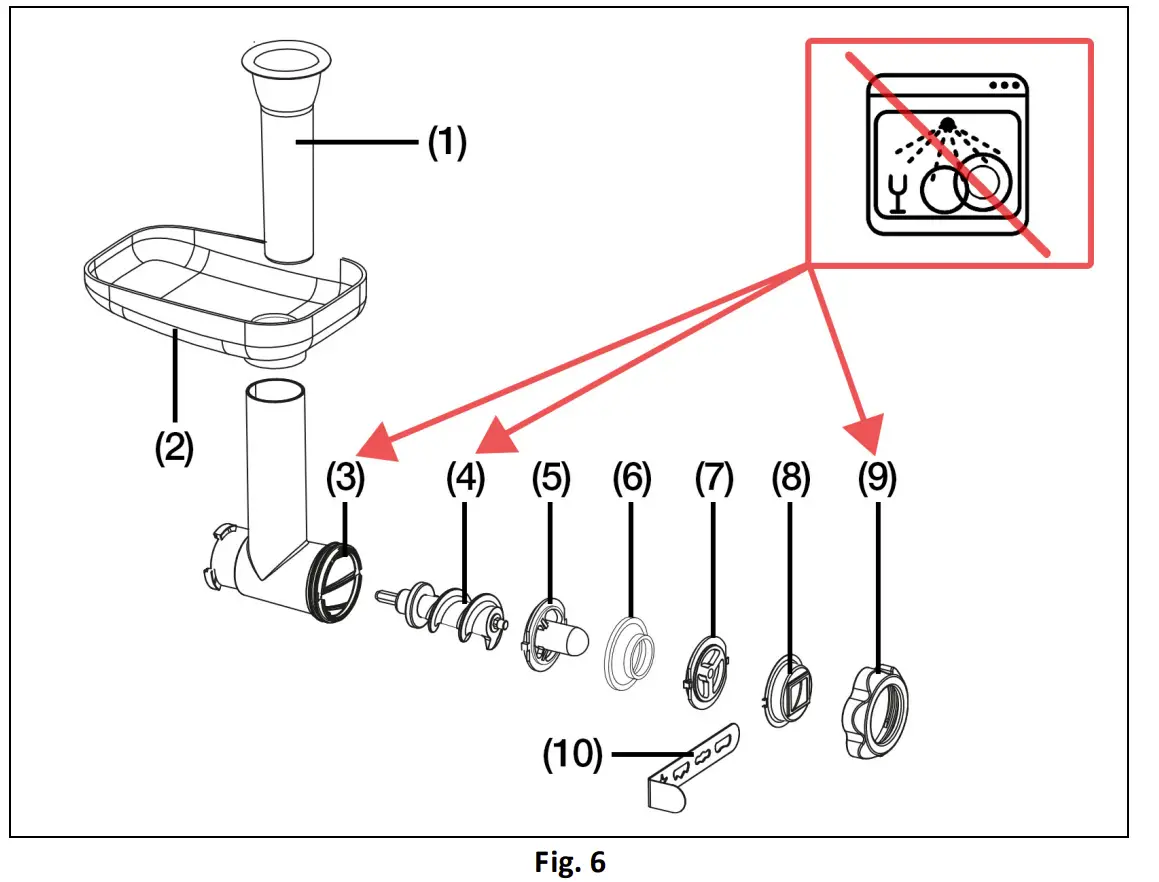 (1)

(2)

(3)

(4)

(5)

(6)

(7)

(8)

(9)

(10)

Fig. 6