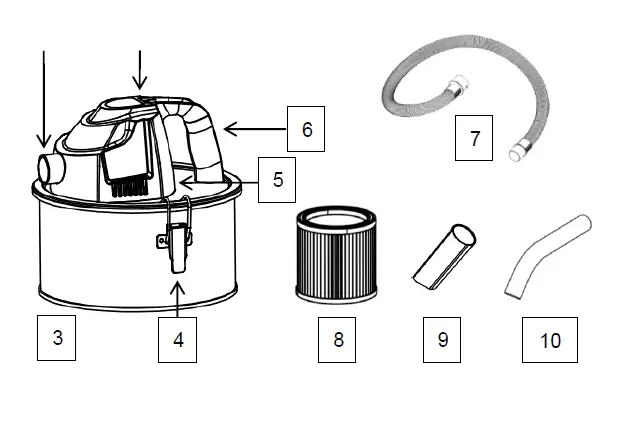 6
7
5
3
4
8
9
10